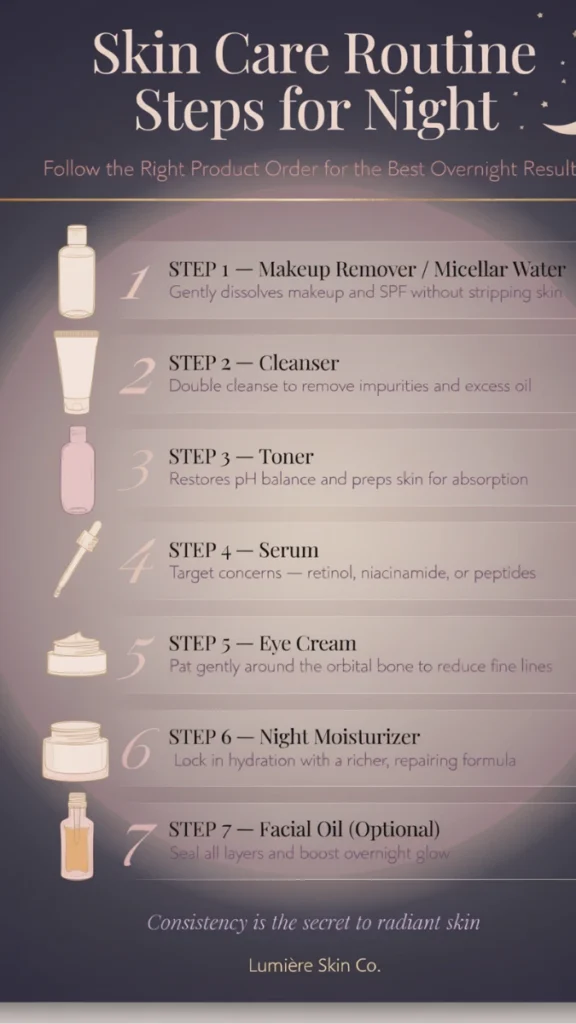 Skin Care Routine Steps for Night

Follow the Right Product Order for the Best Overnight Result

1 STEP 1 — Makeup Remover / Micellar Water
Gently dissolves makeup and SPF without stripping skin

2 STEP 2 — Cleanser
Double cleanse to remove impurities and excess oil

3 STEP 3 — Toner
Restores pH balance and preps skin for absorption

4 STEP 4 — Serum
Target concerns — retinol, niacinamide, or peptides

5 STEP 5 — Eye Cream
Pat gently around the orbital bone to reduce fine lines

6 STEP 6 — Night Moisturizer
Lock in hydration with a richer, repairing formula

7 STEP 7 — Facial Oil (Optional)
Seal all layers and boost overnight glow

Consistency is the secret to radiant skin

Lumière Skin Co.